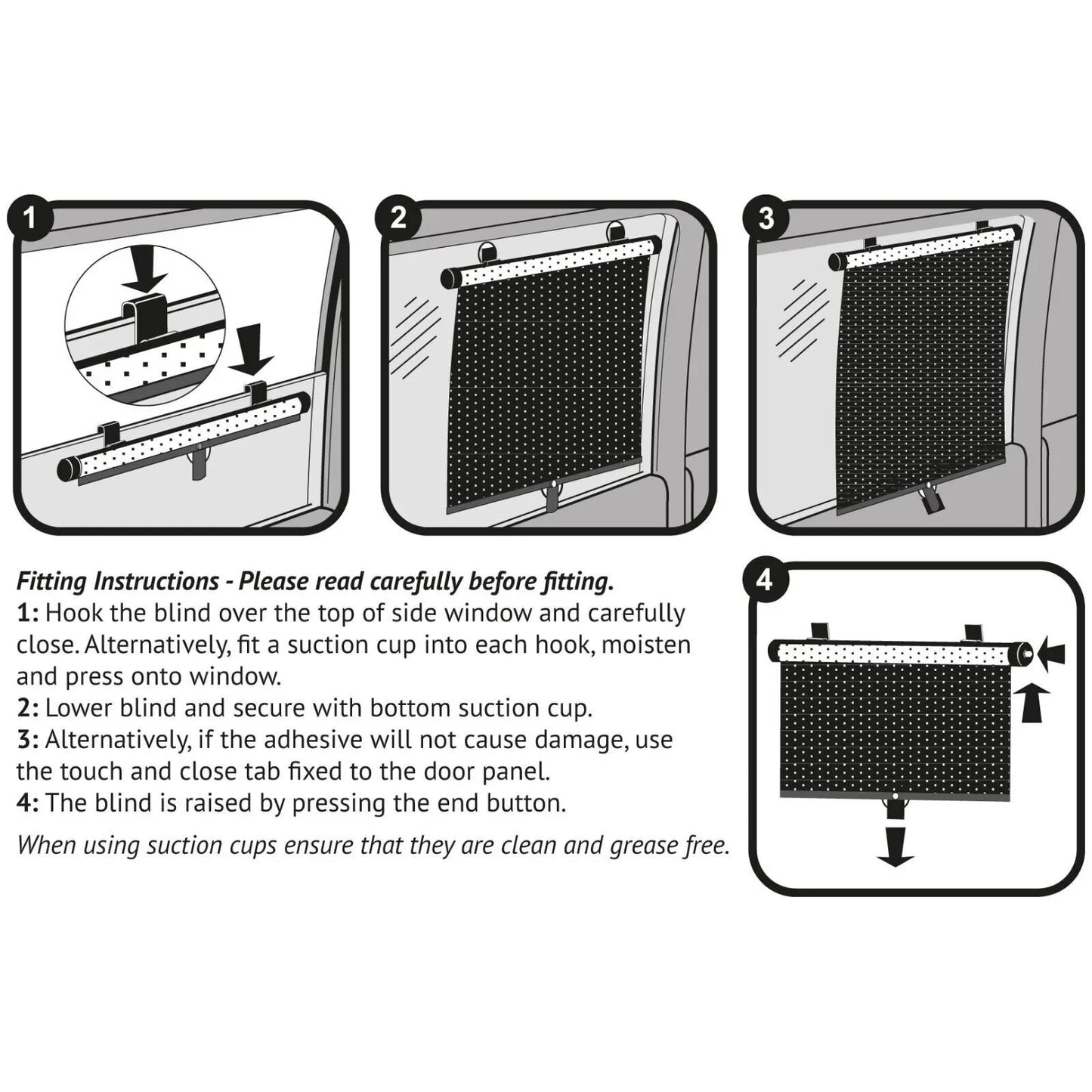 1

2

3

Fitting Instructions - Please read carefully before fitting.
1: Hook the blind over the top of side window and carefully close. Alternatively, fit a suction cup into each hook, moisten and press onto window.
2: Lower blind and secure with bottom suction cup.
3: Alternatively, if the adhesive will not cause damage, use the touch and close tab fixed to the door panel.
4: The blind is raised by pressing the end button.

When using suction cups ensure that they are clean and grease free.

4