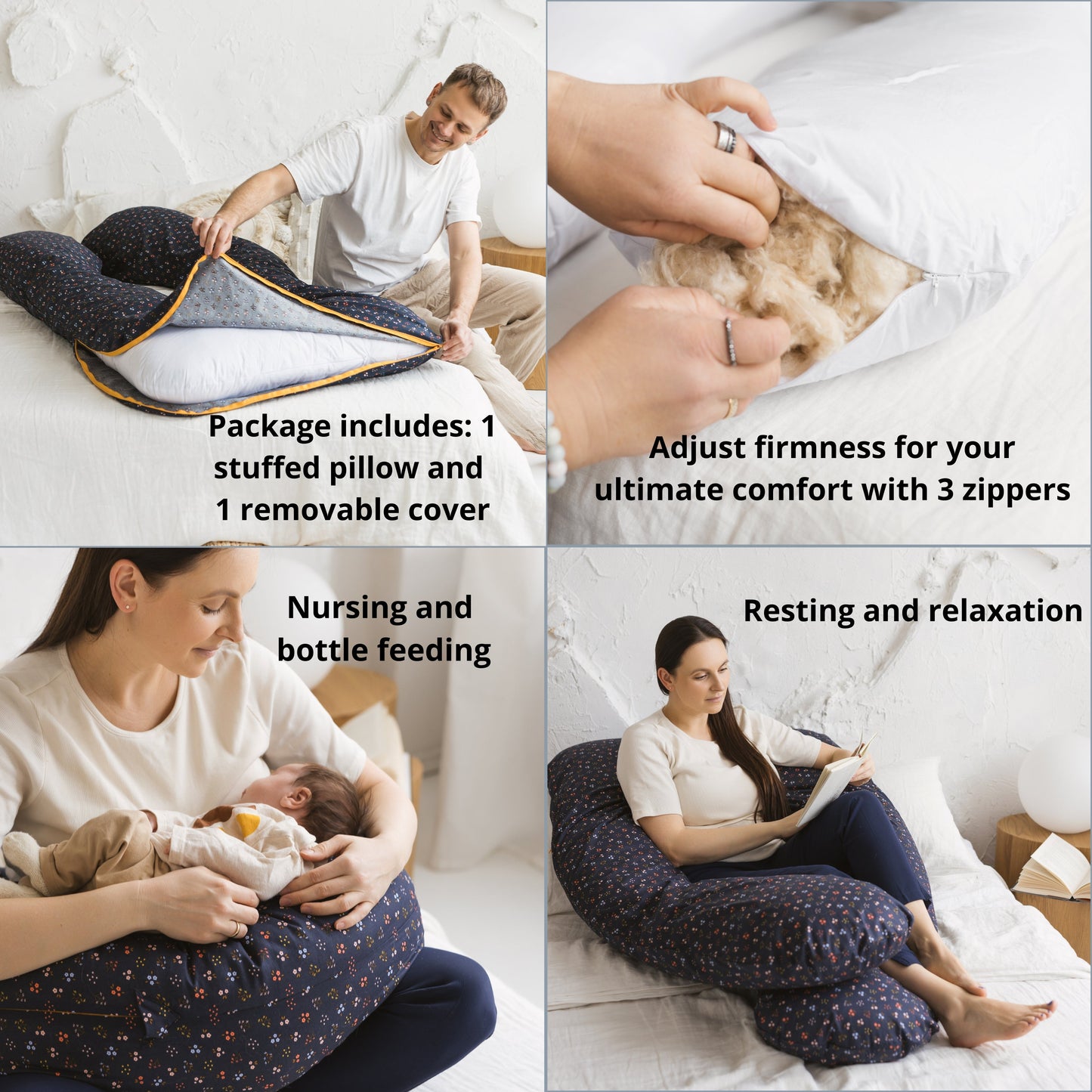 Package includes: 1 stuffed pillow and 1 removable cover

Adjust firmness for your ultimate comfort with 3 zippers

Nursing and bottle feeding

Resting and relaxation