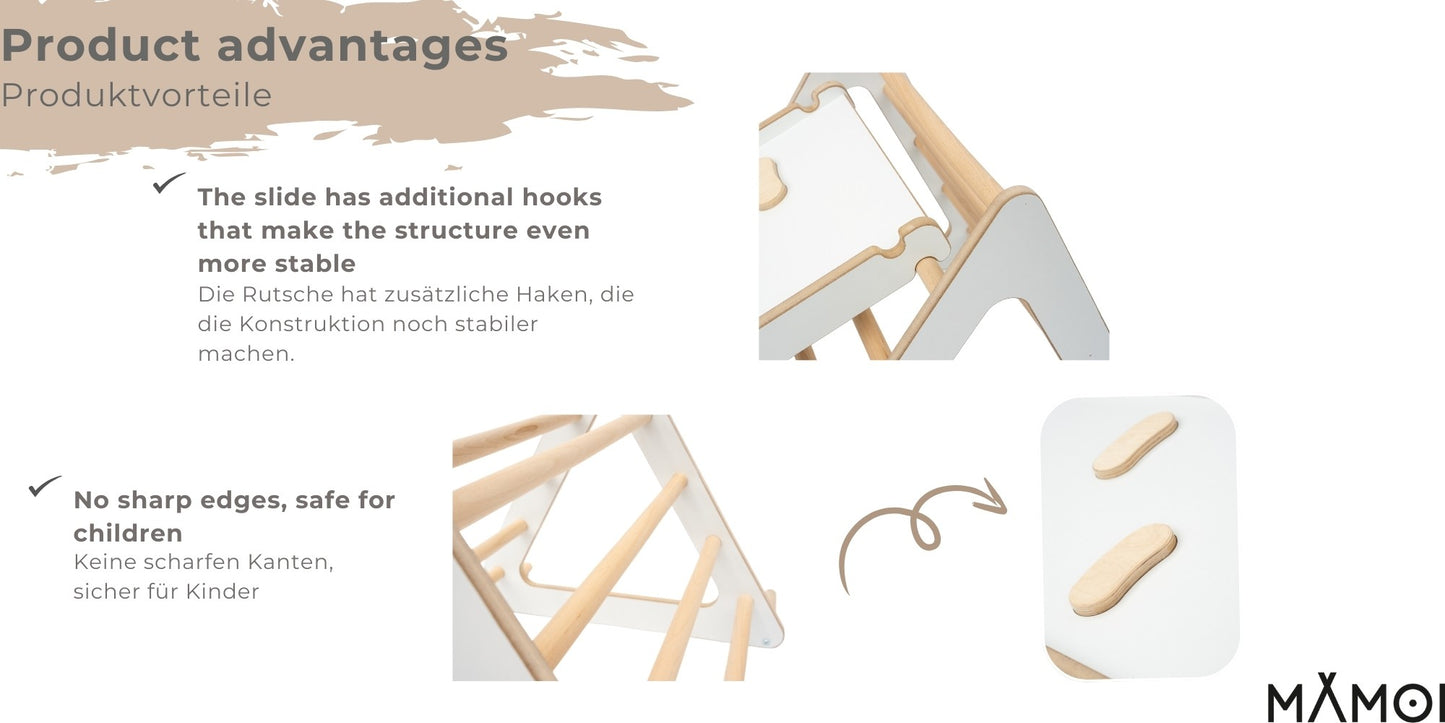 Product advantages
Produktvorteile

The slide has additional hooks that make the structure even more stable
Die Rutsche hat zusätzliche Haken, die die Konstruktion noch stabiler machen.

No sharp edges, safe for children
Keine scharfen Kanten, sicher für Kinder

MAMOI