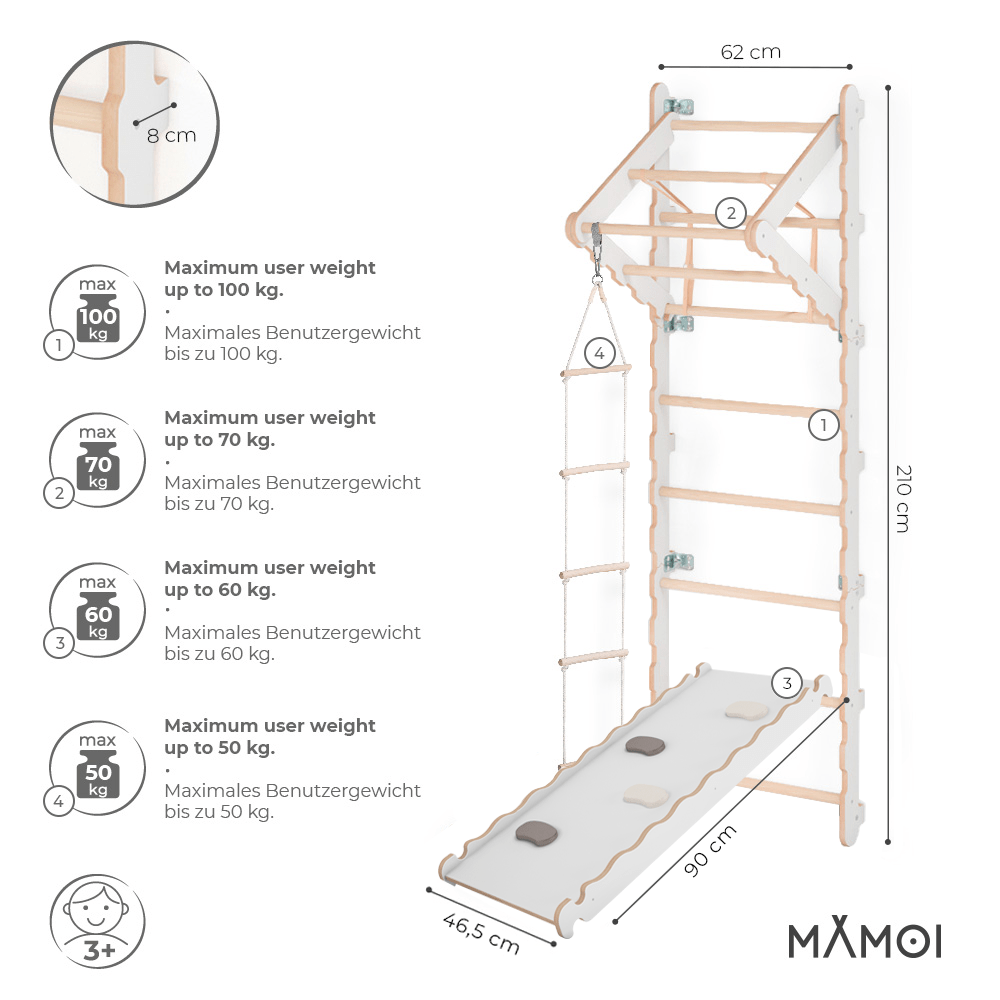 8 cm

max
100
kg
1

Maximum user weight up to 100 kg.
•
Maximales Benutzergewicht bis zu 100 kg.

max
70
kg
2

Maximum user weight up to 70 kg.
•
Maximales Benutzergewicht bis zu 70 kg.

max
60
kg
3

Maximum user weight up to 60 kg.
•
Maximales Benutzergewicht bis zu 60 kg.

max
50
kg
4

Maximum user weight up to 50 kg.
•
Maximales Benutzergewicht bis zu 50 kg.

3+

62 cm
2
4
1
210 cm
3
90 cm
46,5 cm

MAMOI