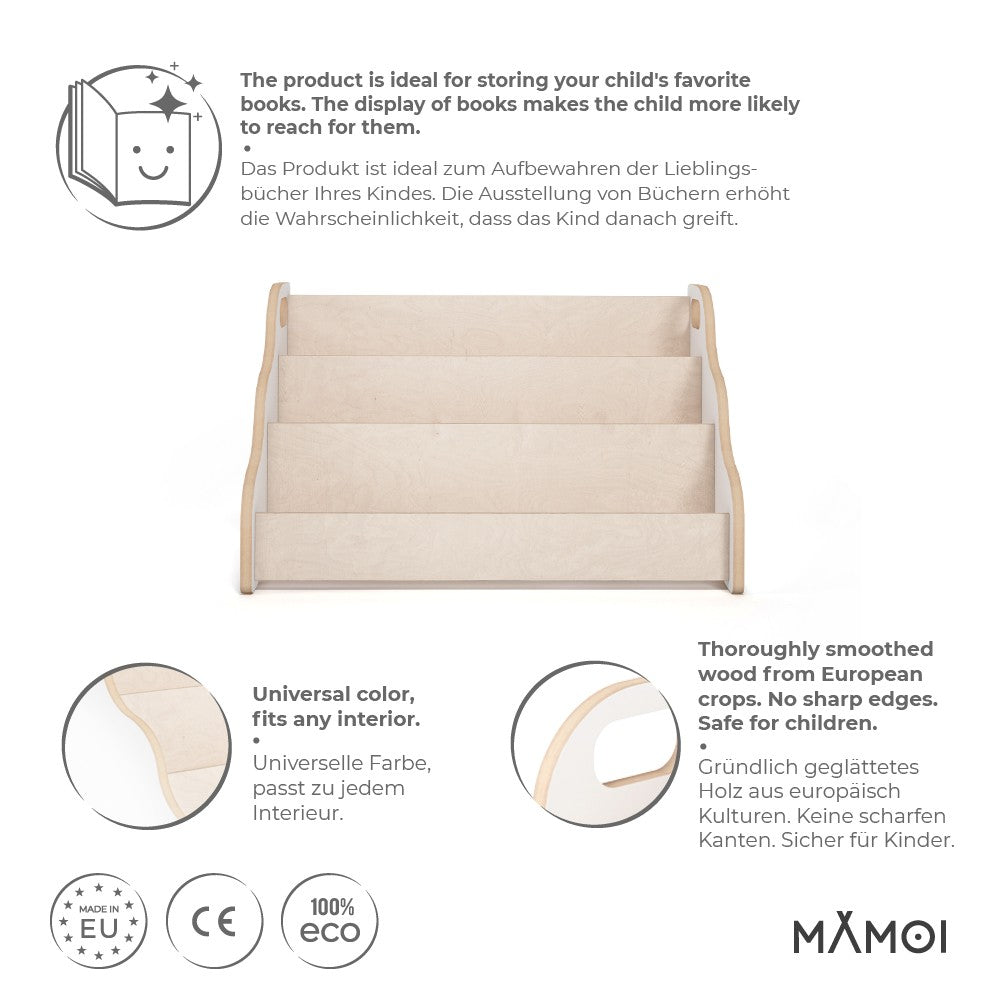 The product is ideal for storing your child's favorite books. The display of books makes the child more likely to reach for them.
•
Das Produkt ist ideal zum Aufbewahren der Lieblingsbücher Ihres Kindes. Die Ausstellung von Büchern erhöht die Wahrscheinlichkeit, dass das Kind danach greift.

Universal color, fits any interior.
•
Universelle Farbe, passt zu jedem Interieur.

Thoroughly smoothed wood from European crops. No sharp edges. Safe for children.
•
Gründlich geglättetes Holz aus europäisch Kulturen. Keine scharfen Kanten. Sicher für Kinder.

MADE IN EU

CE

100% eco

MAMOI