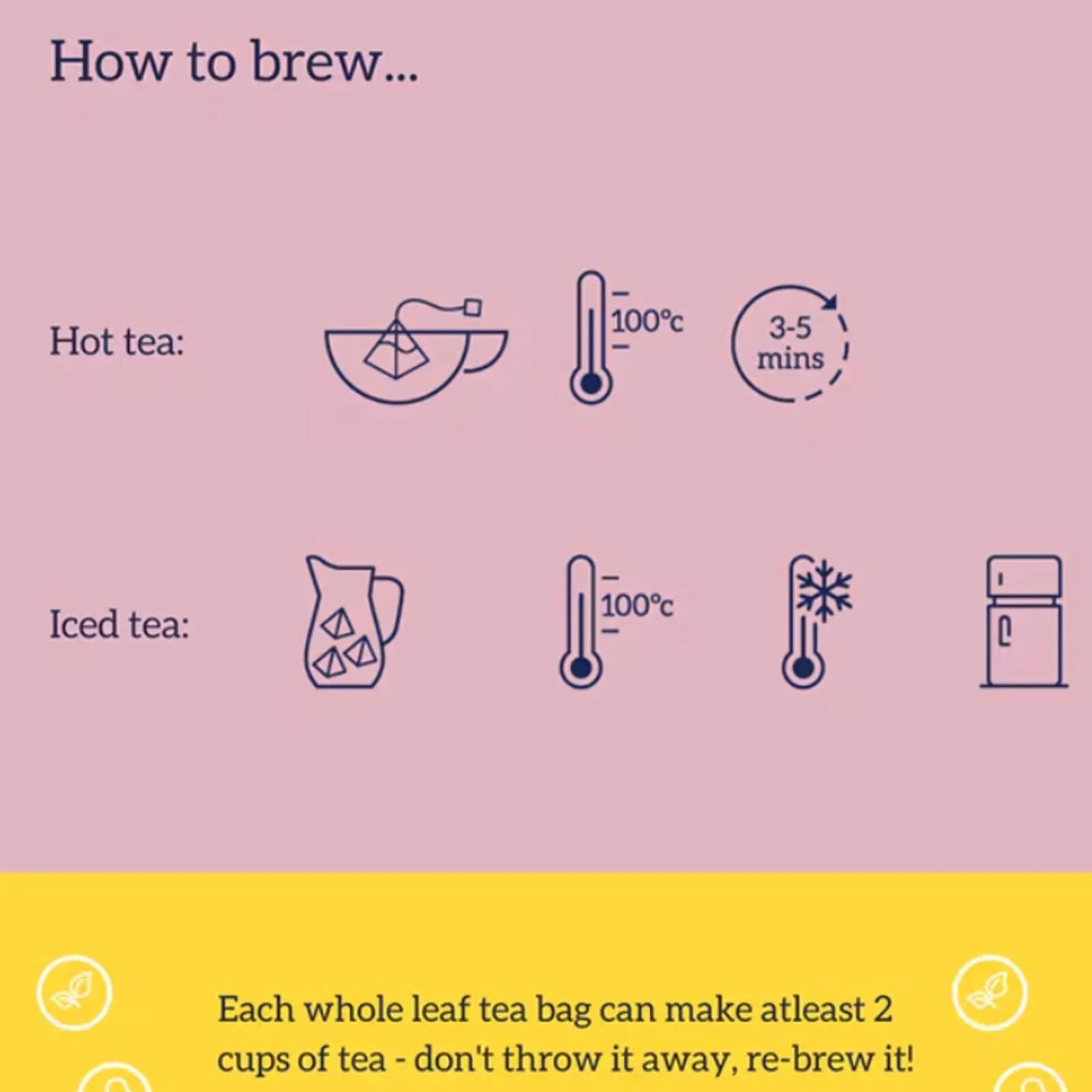 How to brew...

Hot tea:

100°c

3-5 mins

Iced tea:

100°c

Each whole leaf tea bag can make atleast 2 cups of tea - don't throw it away, re-brew it!