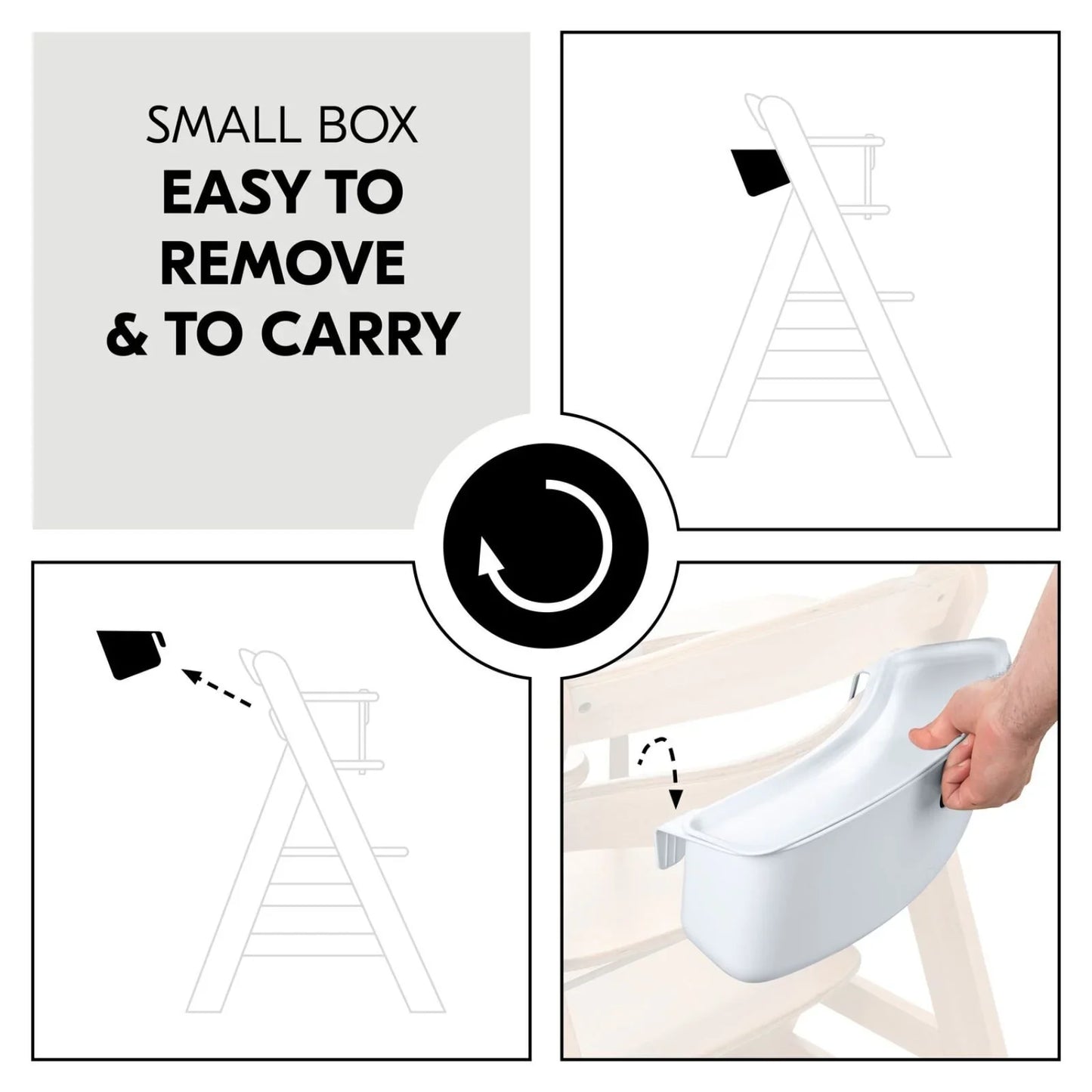 SMALL BOX
EASY TO REMOVE & TO CARRY