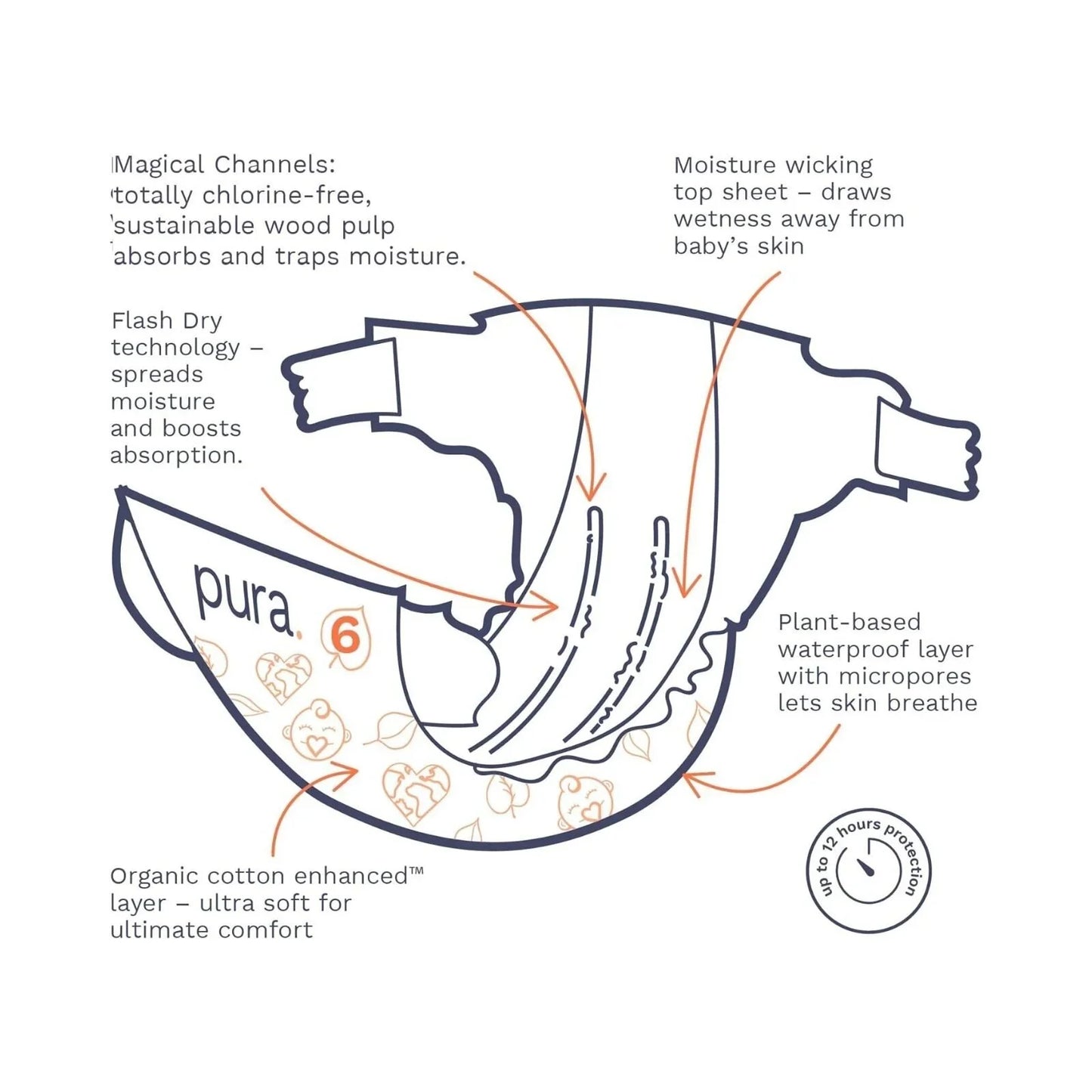 Magical Channels: totally chlorine-free, sustainable wood pulp absorbs and traps moisture.

Moisture wicking top sheet – draws wetness away from baby's skin

Flash Dry technology – spreads moisture and boosts absorption.

pura. 6

Plant-based waterproof layer with micropores lets skin breathe

Organic cotton enhanced™ layer – ultra soft for ultimate comfort

up to 12 hours protection