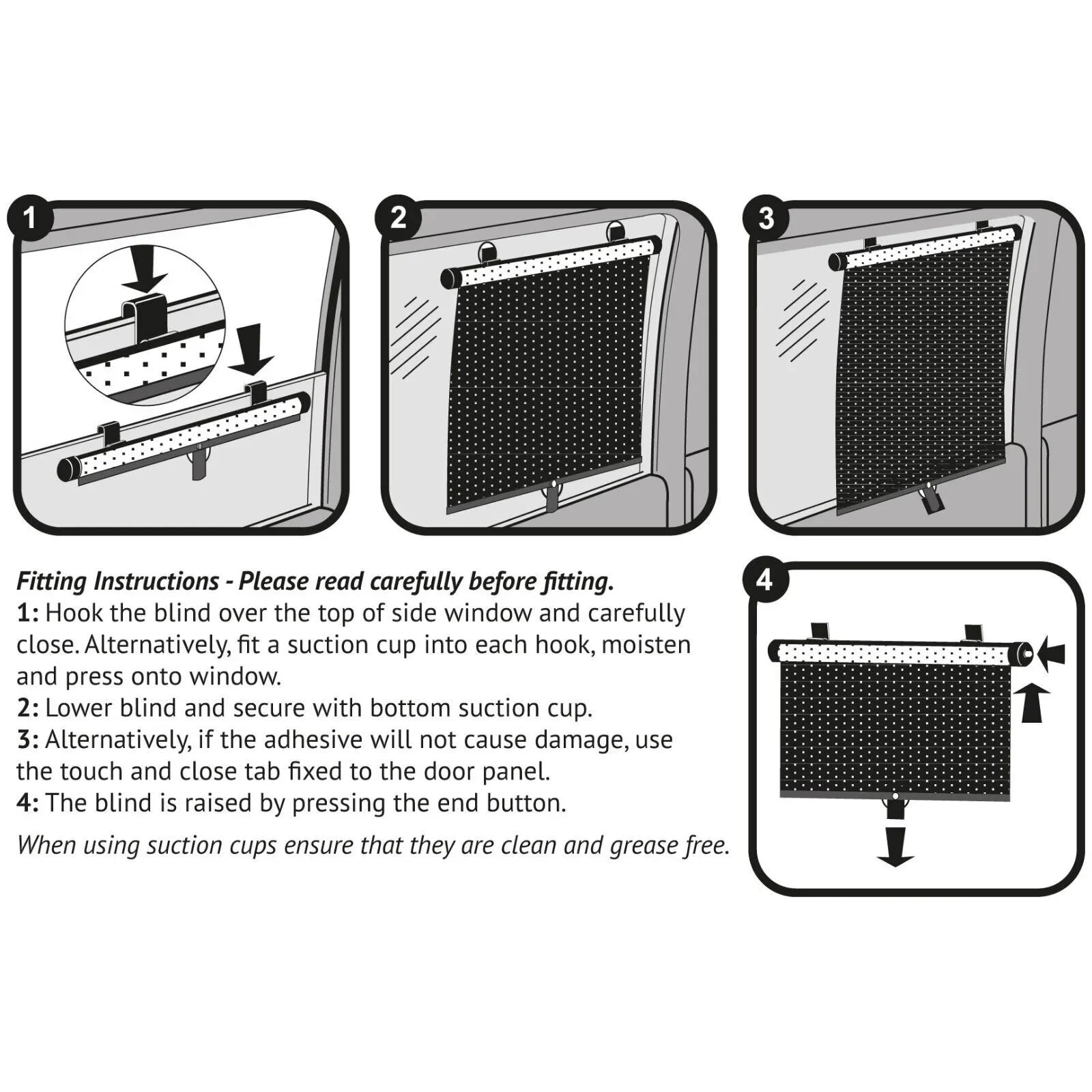 1

2

3

Fitting Instructions - Please read carefully before fitting.
1: Hook the blind over the top of side window and carefully close. Alternatively, fit a suction cup into each hook, moisten and press onto window.
2: Lower blind and secure with bottom suction cup.
3: Alternatively, if the adhesive will not cause damage, use the touch and close tab fixed to the door panel.
4: The blind is raised by pressing the end button.

When using suction cups ensure that they are clean and grease free.

4