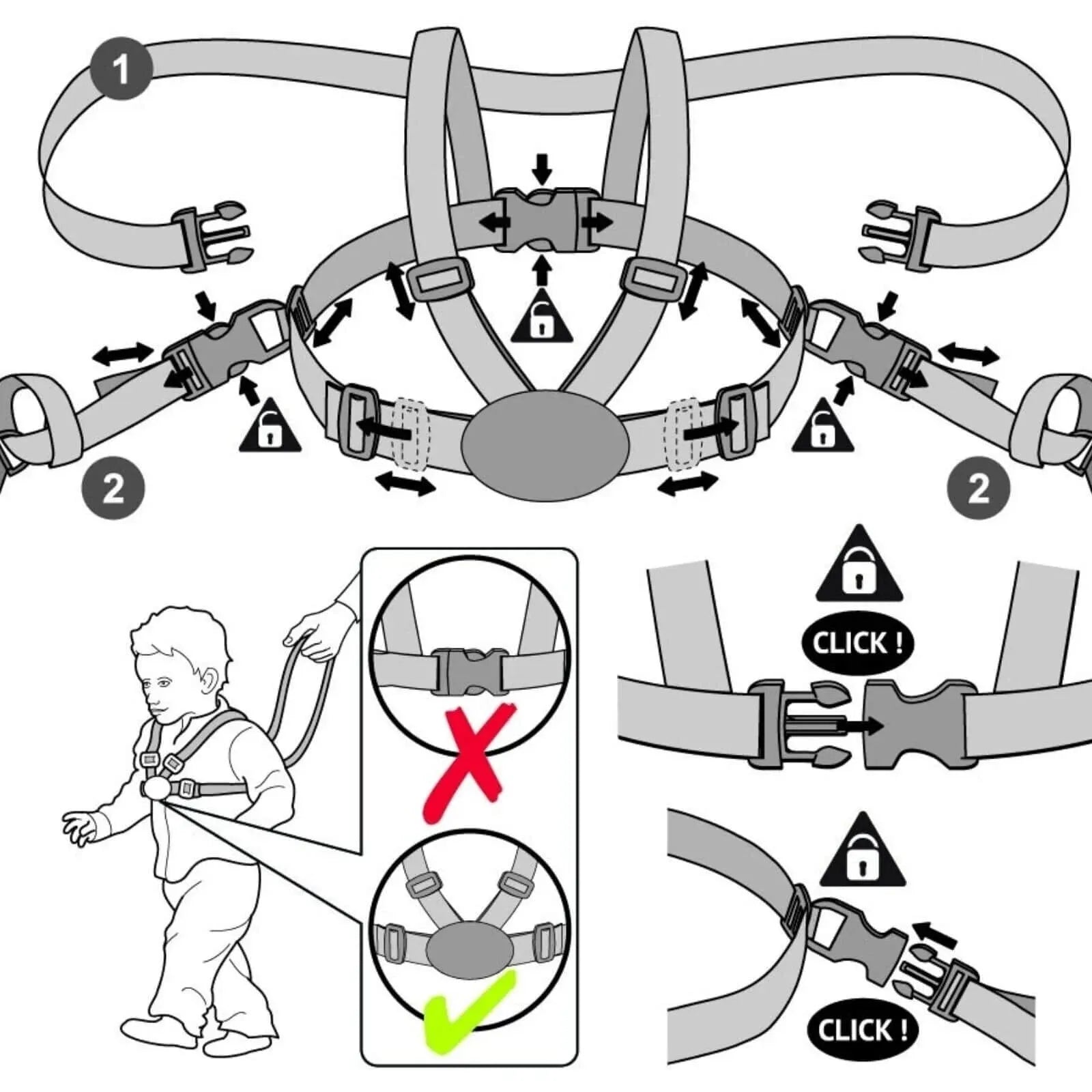 1

2

2

CLICK !

CLICK !