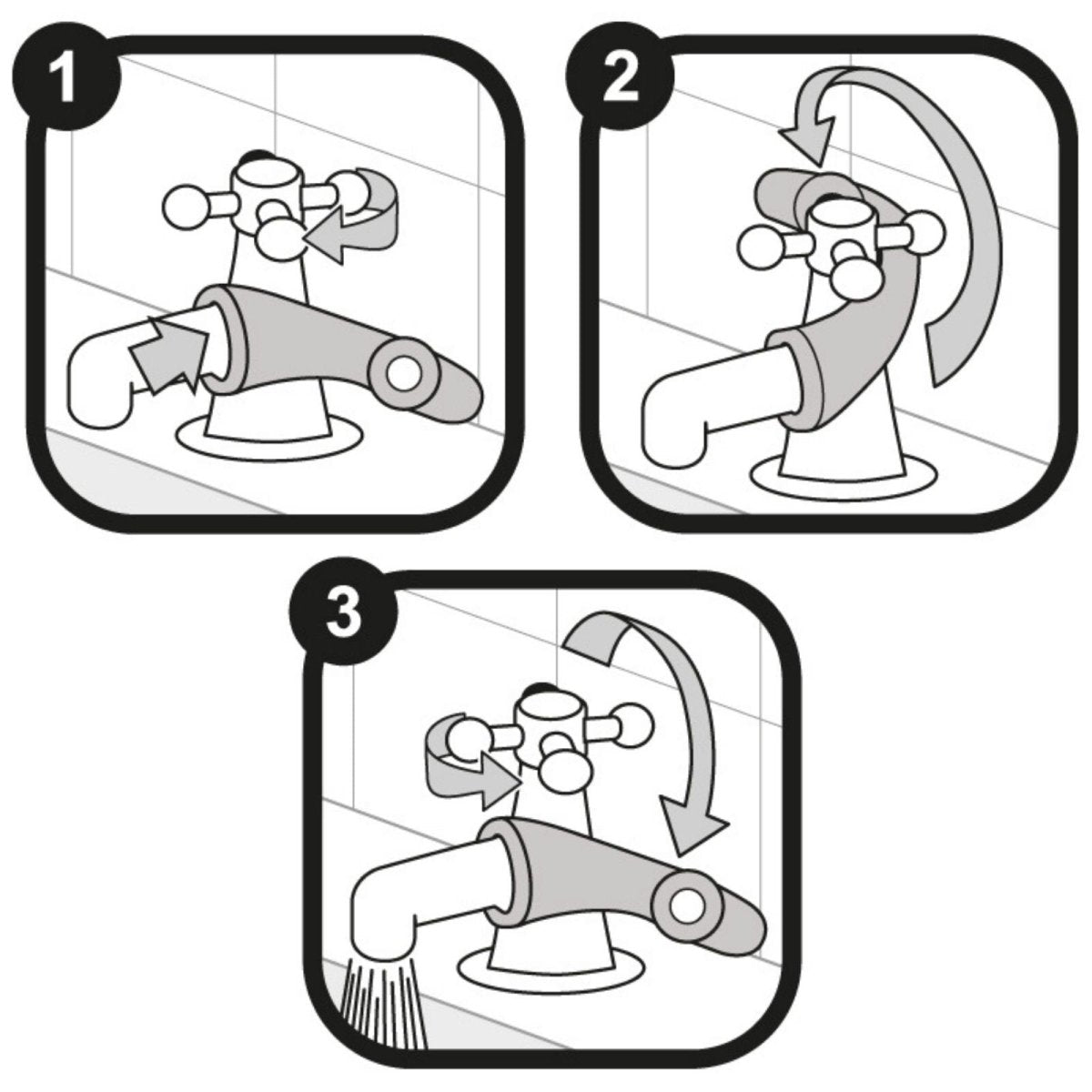 1

2

3