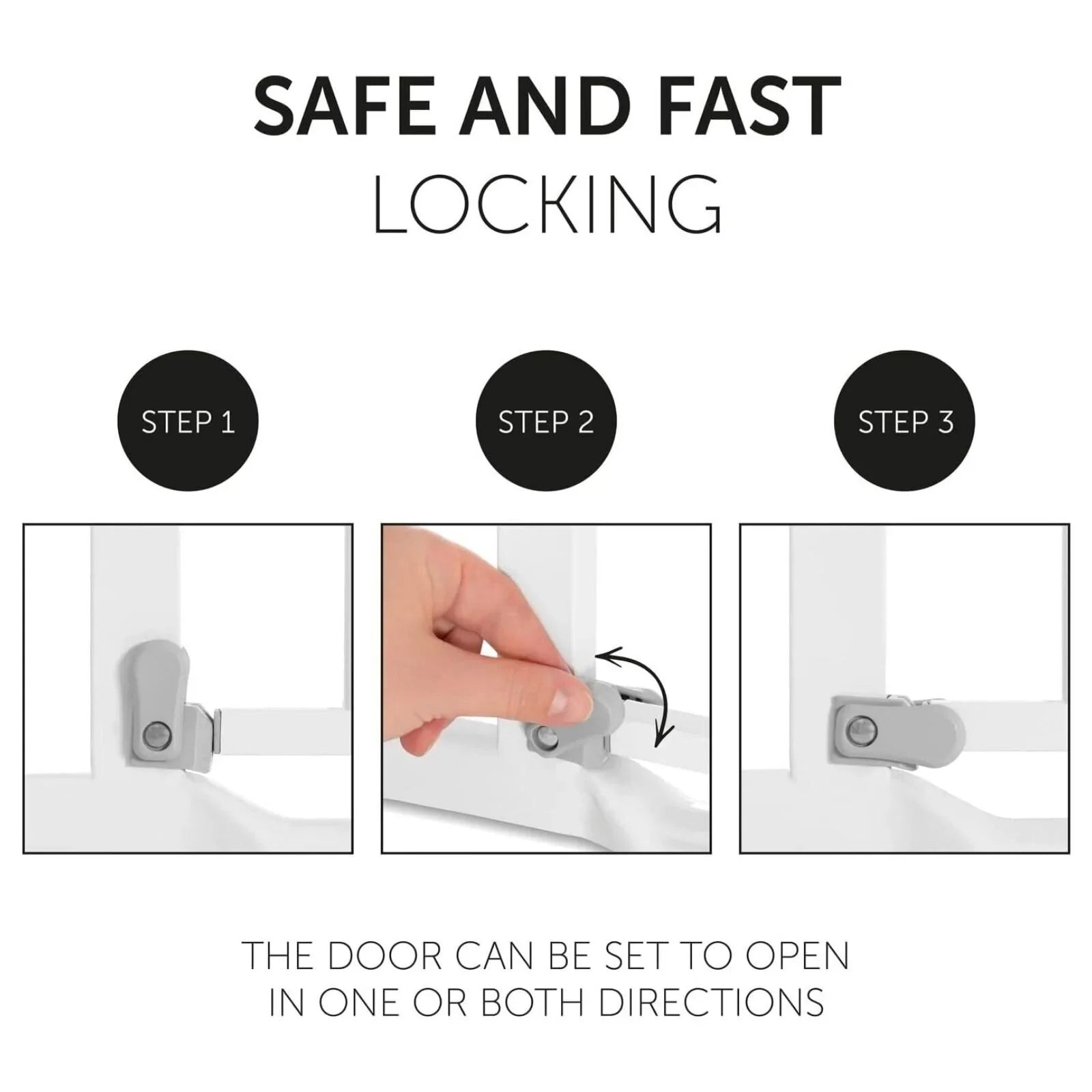 SAFE AND FAST
LOCKING

STEP 1

STEP 2

STEP 3

THE DOOR CAN BE SET TO OPEN IN ONE OR BOTH DIRECTIONS