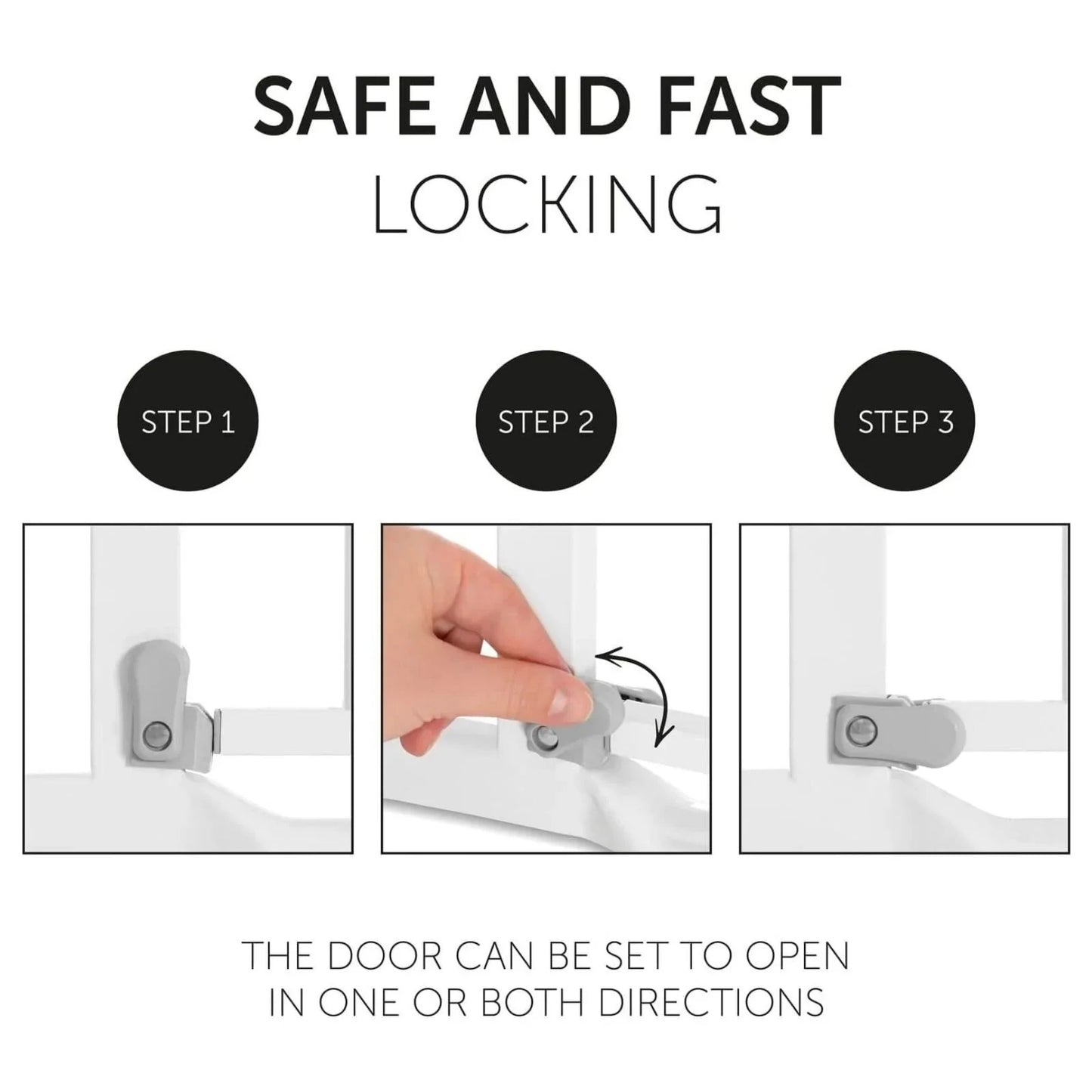 SAFE AND FAST
LOCKING

STEP 1

STEP 2

STEP 3

THE DOOR CAN BE SET TO OPEN IN ONE OR BOTH DIRECTIONS