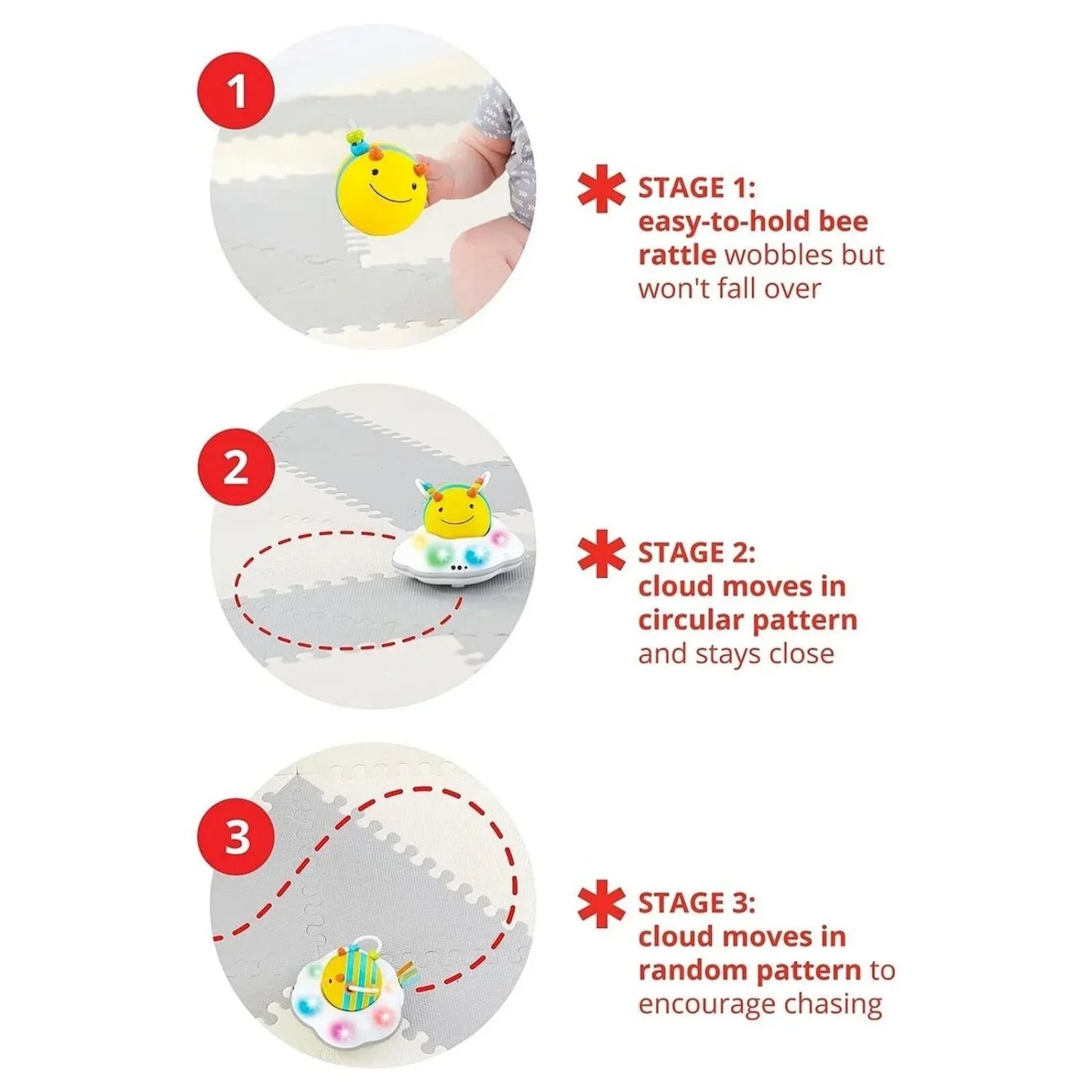 1

STAGE 1:
easy-to-hold bee rattle wobbles but won't fall over

2

STAGE 2:
cloud moves in circular pattern and stays close

3

STAGE 3:
cloud moves in random pattern to encourage chasing