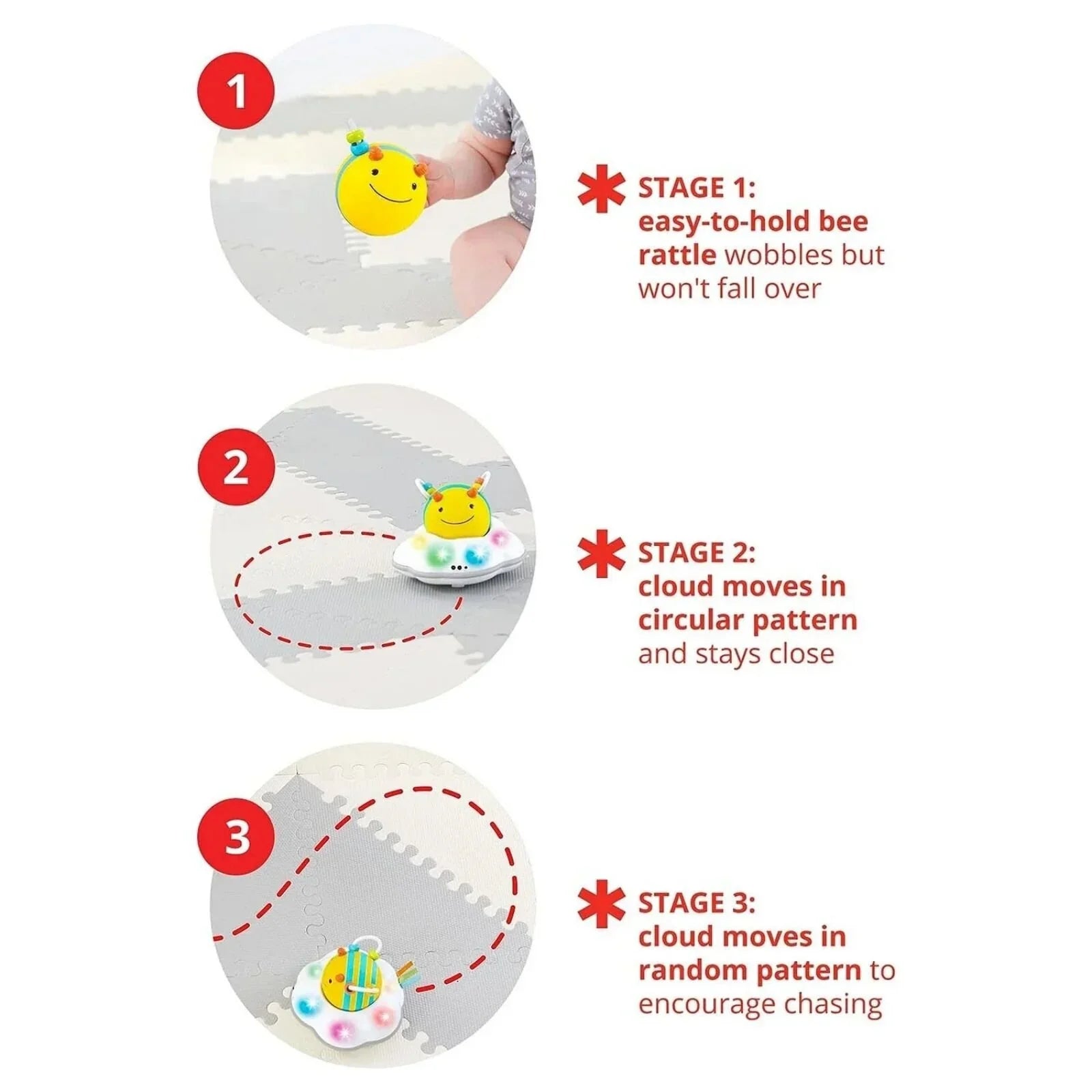 1

STAGE 1:
easy-to-hold bee rattle wobbles but won't fall over

2

STAGE 2:
cloud moves in circular pattern and stays close

3

STAGE 3:
cloud moves in random pattern to encourage chasing