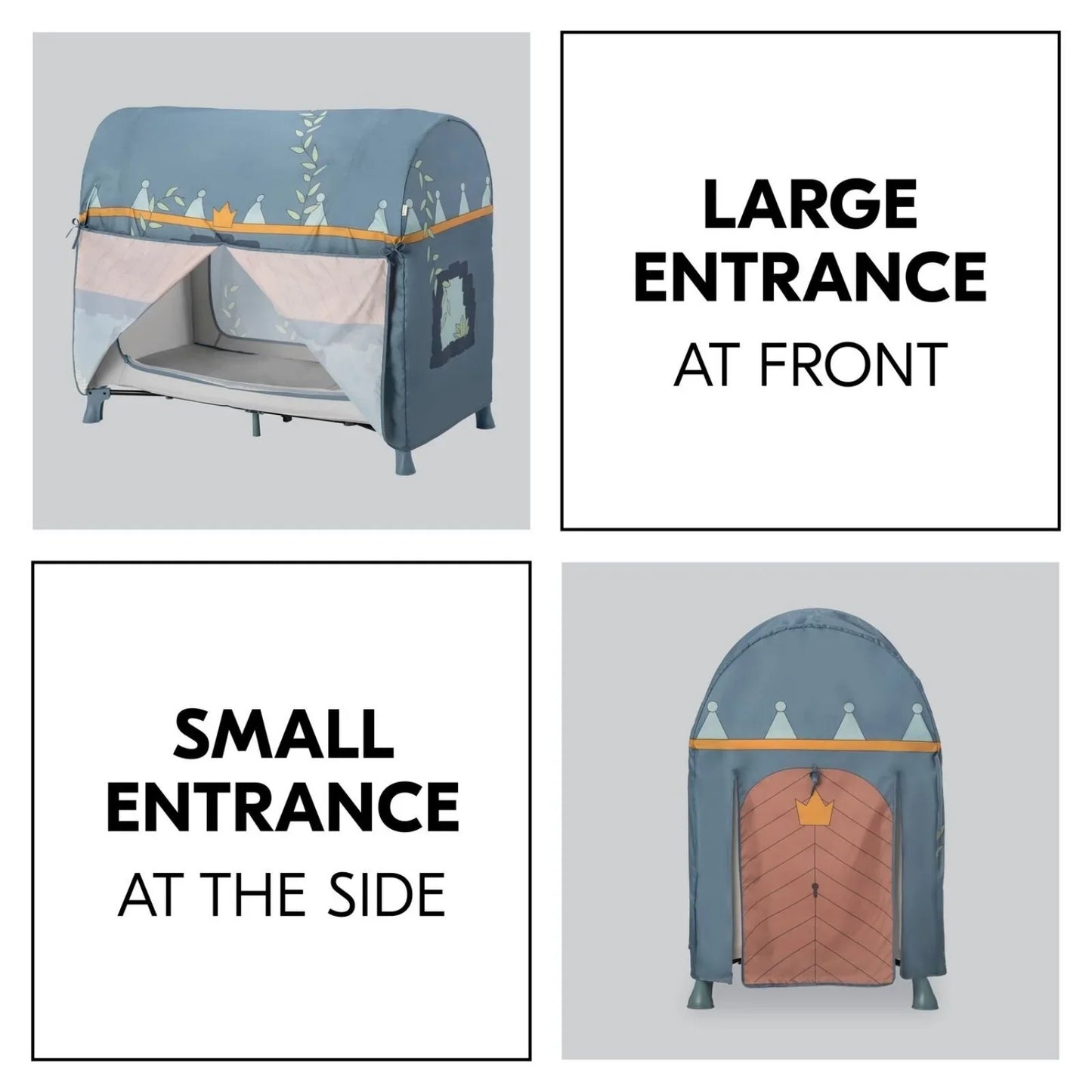 LARGE ENTRANCE
AT FRONT

SMALL ENTRANCE
AT THE SIDE