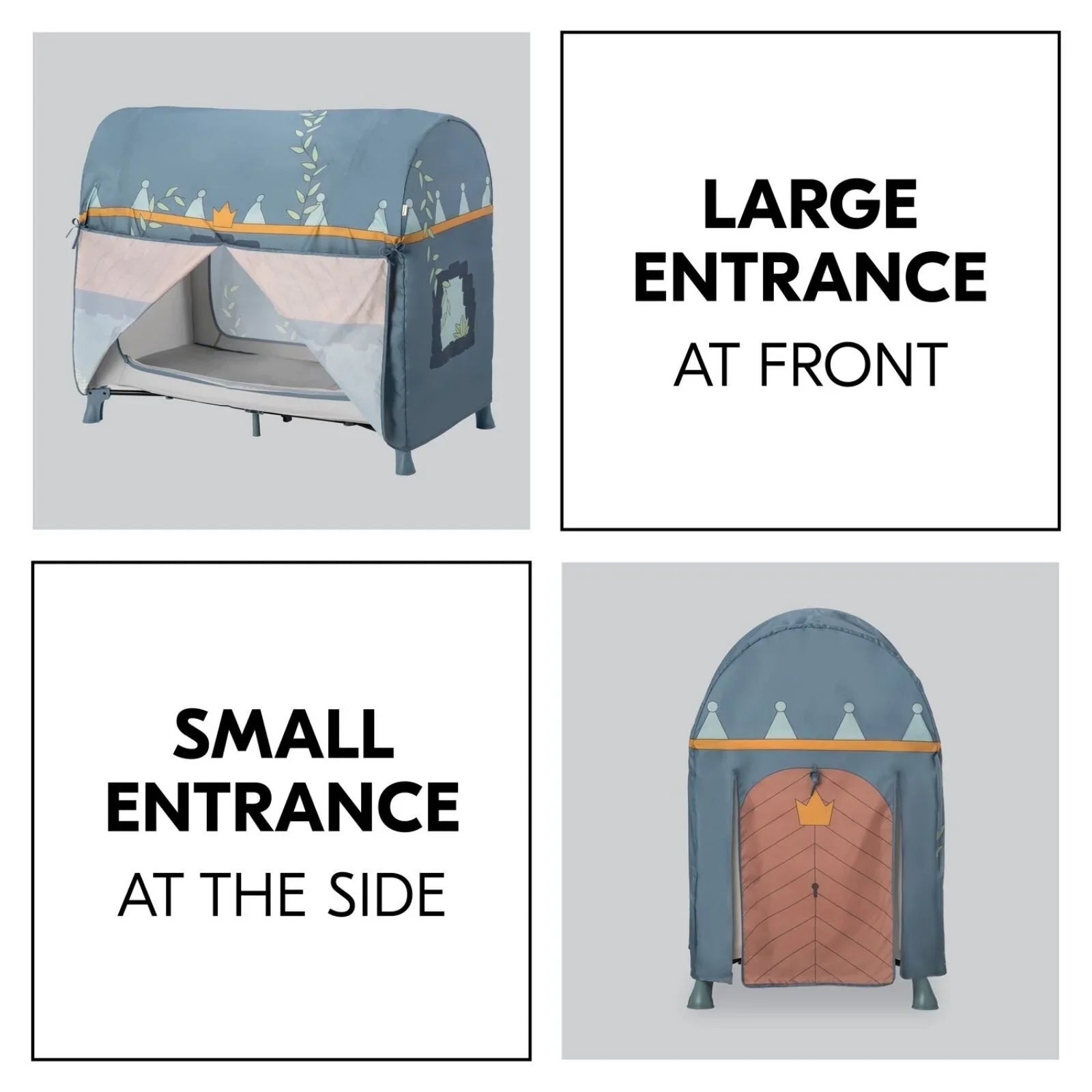 LARGE ENTRANCE
AT FRONT

SMALL ENTRANCE
AT THE SIDE