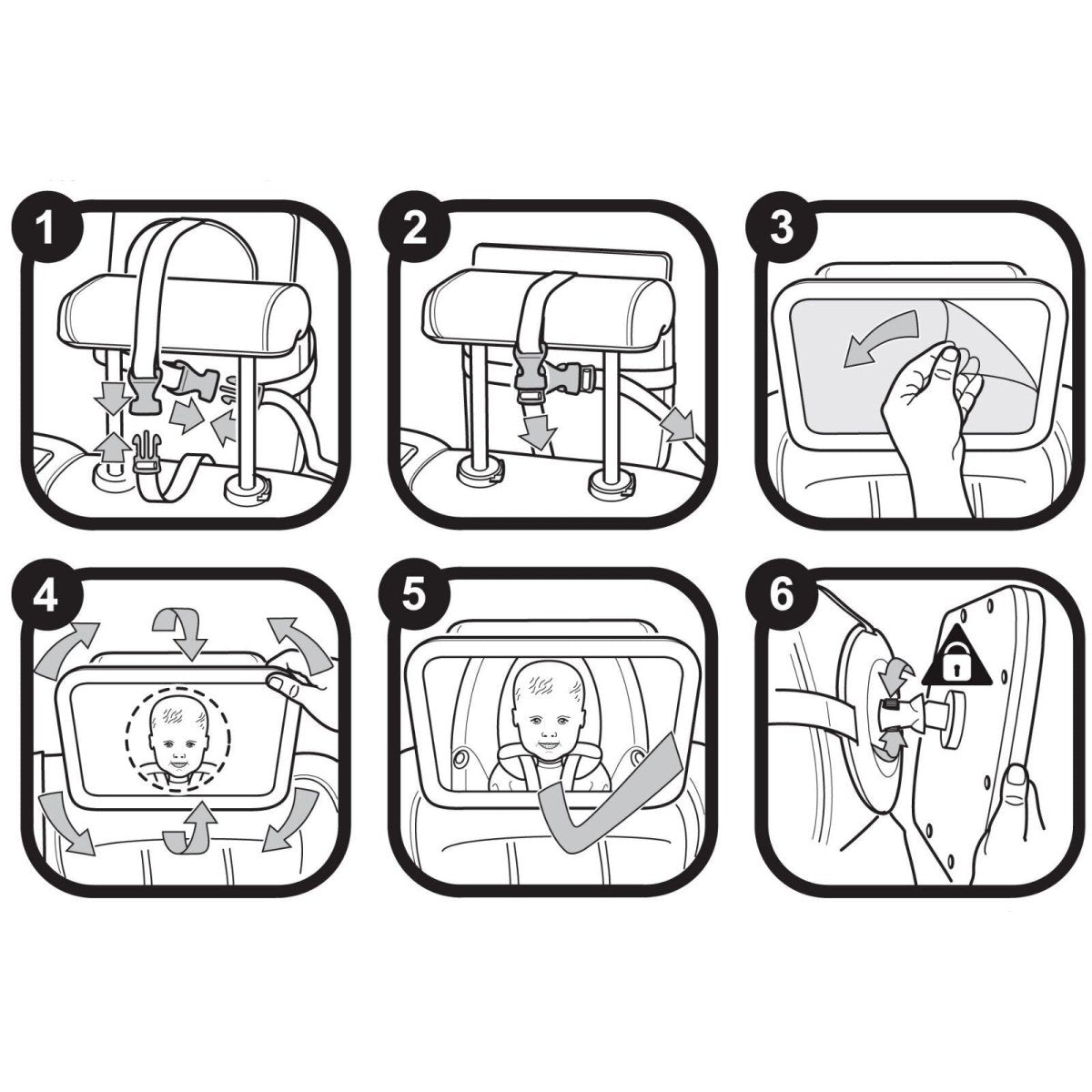 1

2

3

4

5

6