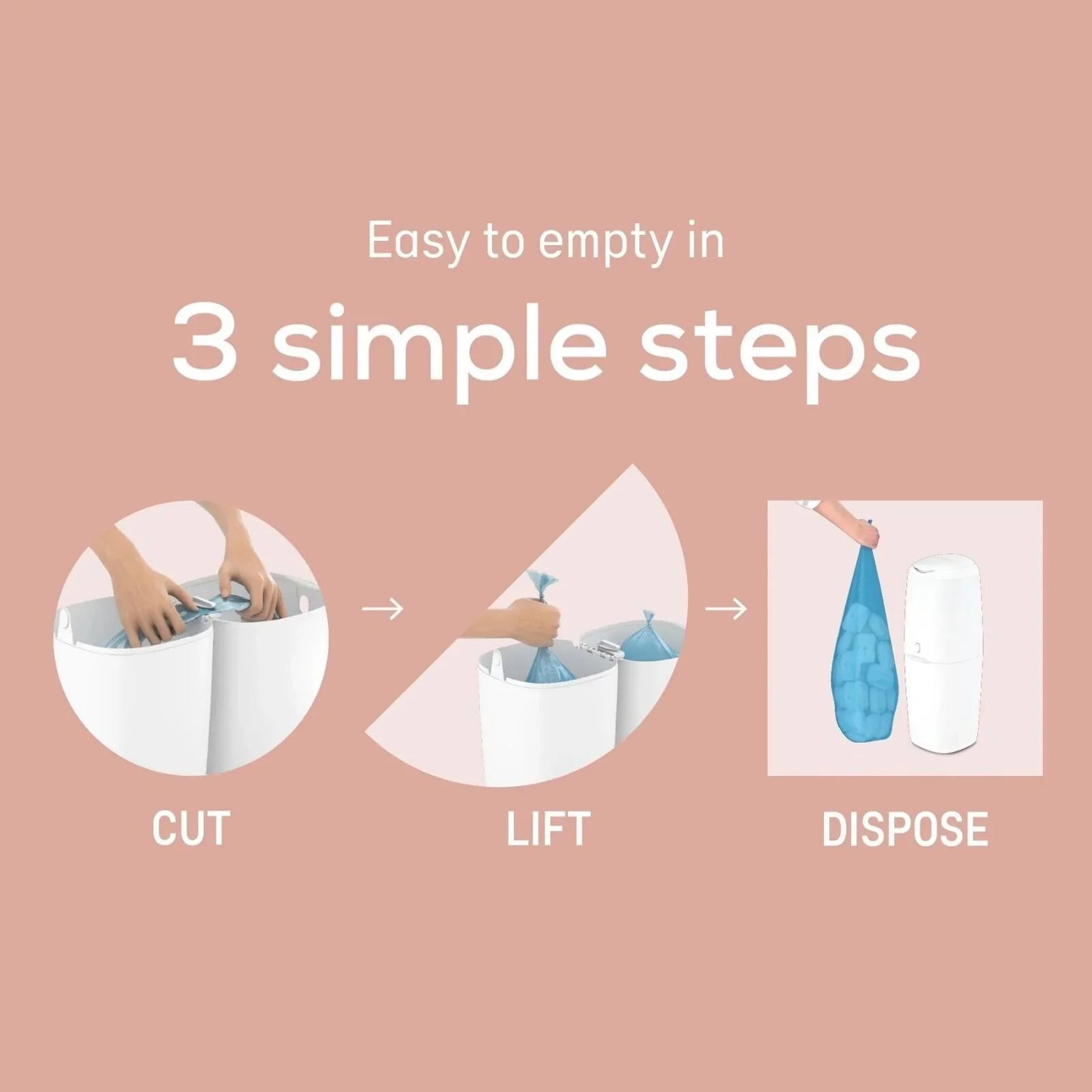 Easy to empty in

3 simple steps

CUT → LIFT → DISPOSE