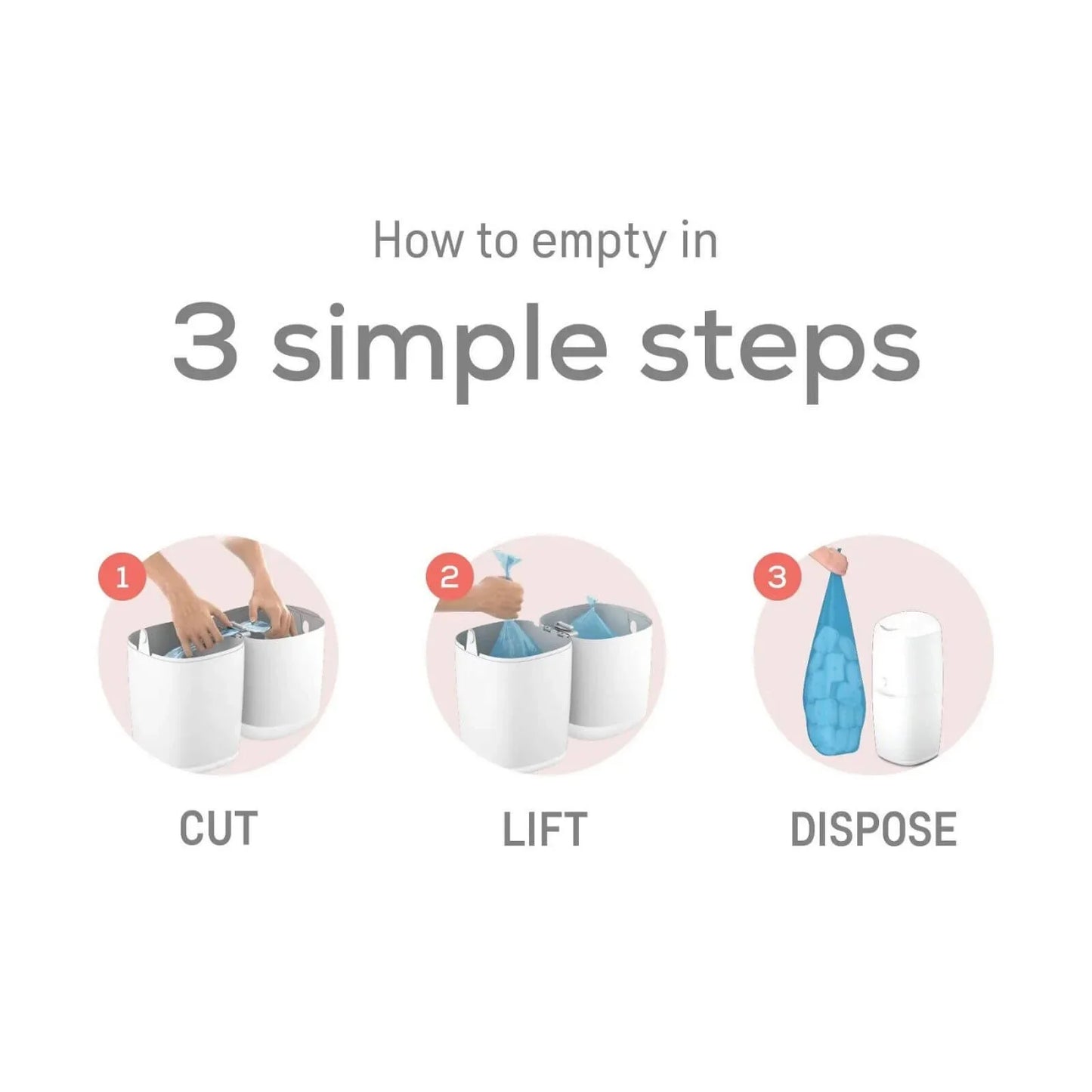 How to empty in

3 simple steps

1

CUT

2

LIFT

3

DISPOSE