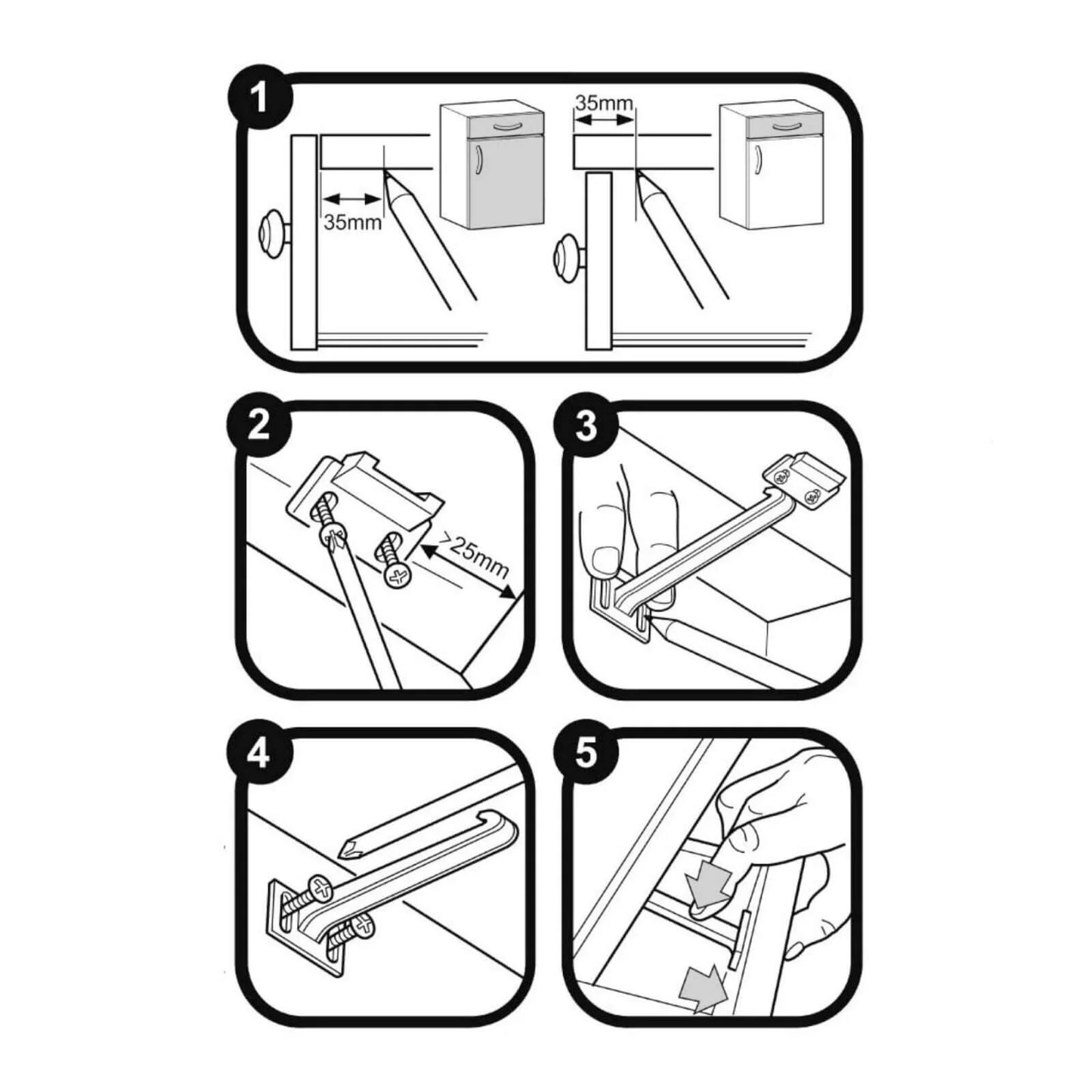 1

35mm

35mm

2

>25mm

3

4

5