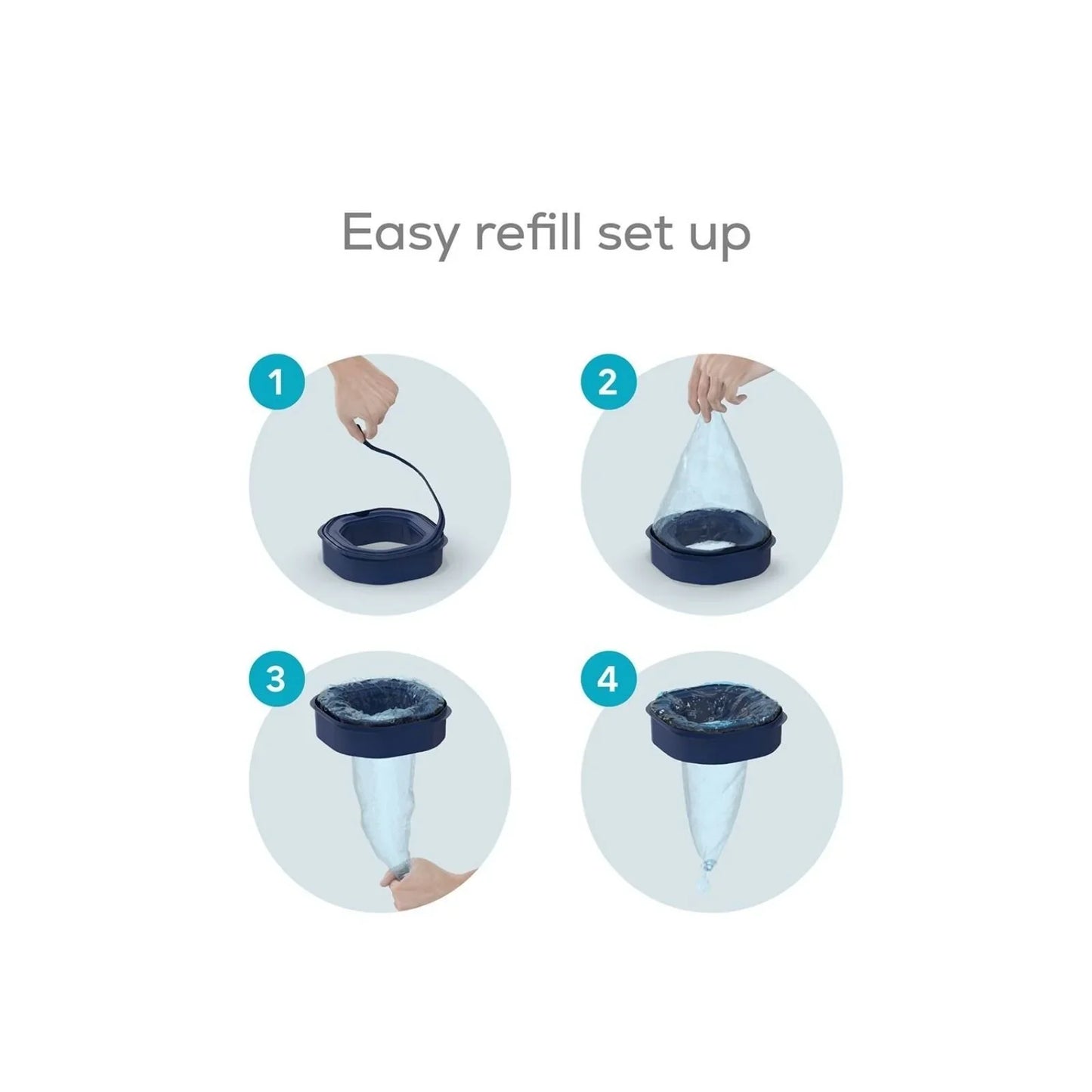 Easy refill set up

1

2

3

4