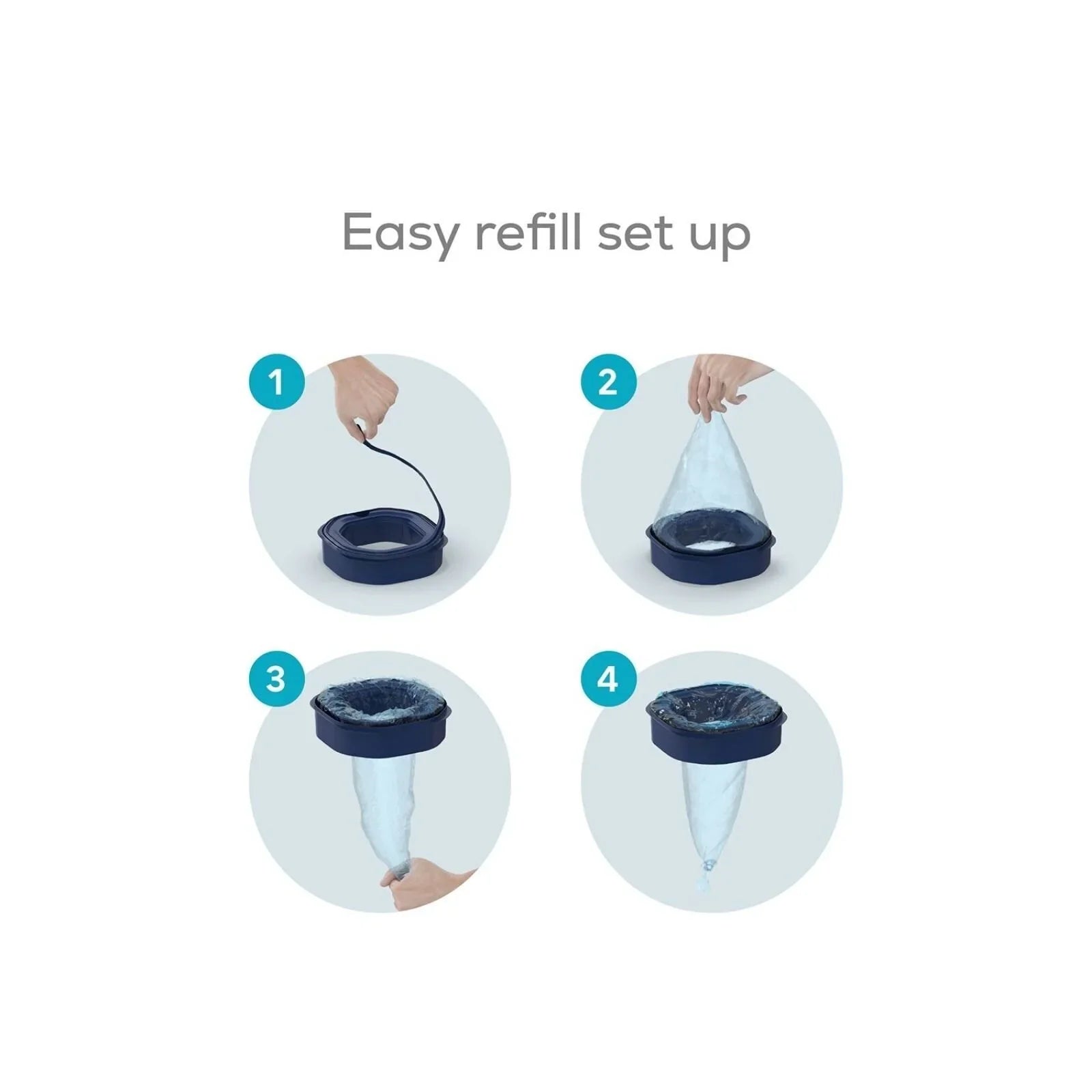 Easy refill set up

1

2

3

4