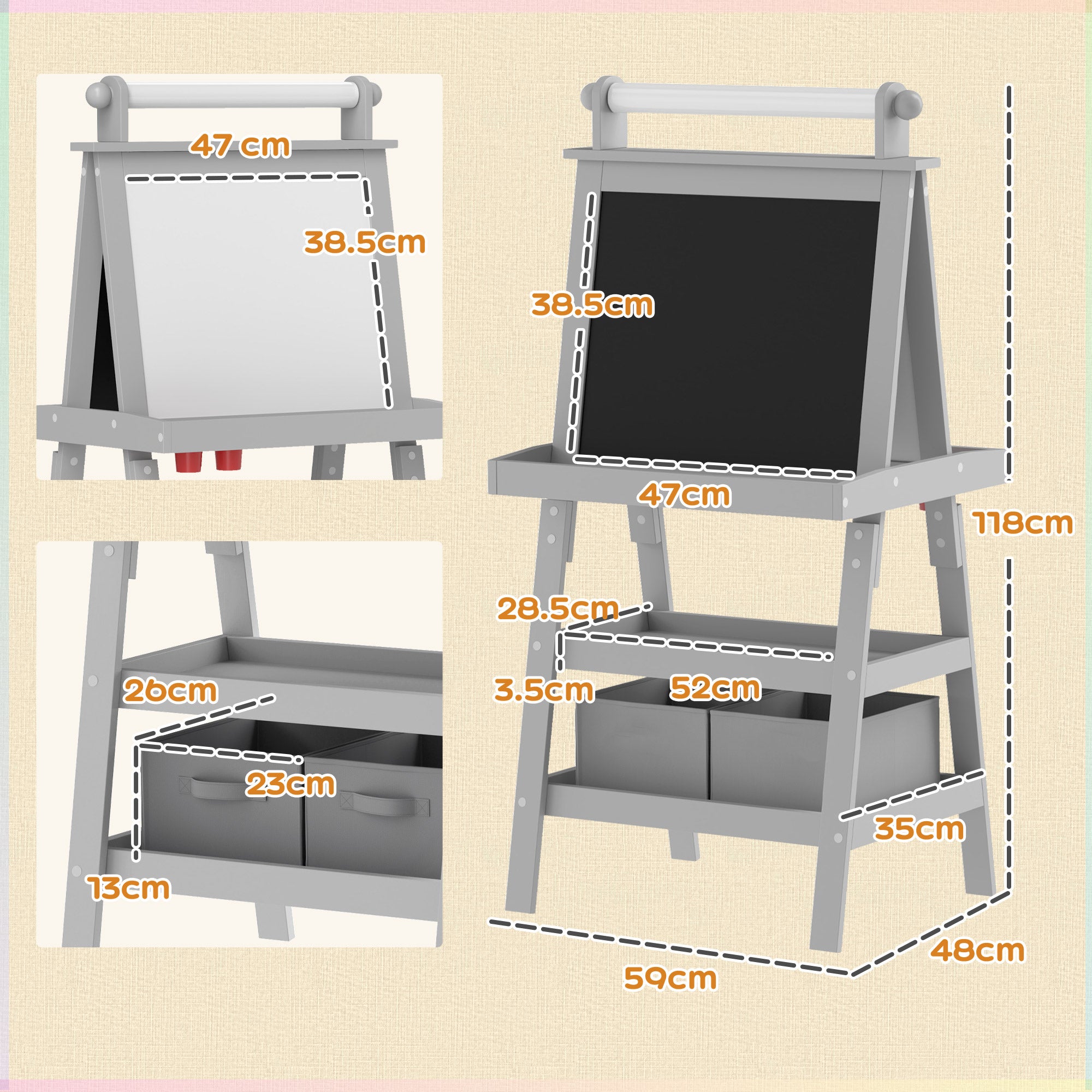 47 cm
38.5cm
26cm
23cm
13cm
38.5cm
47cm
118cm
28.5cm
3.5cm
52cm
35cm
48cm
59cm